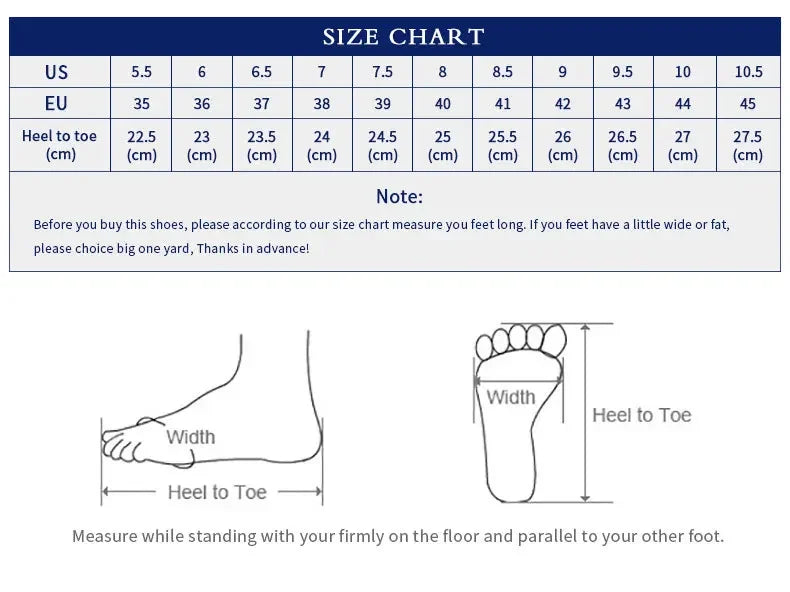 SIZE CHART

| US | 5.5 | 6 | 6.5 | 7 | 7.5 | 8 | 8.5 | 9 | 9.5 | 10 | 10.5 |
|---|---|---|---|---|---|---|---|---|---|---|---|
| EU | 35 | 36 | 37 | 38 | 39 | 40 | 41 | 42 | 43 | 44 | 45 |
| Heel to toe (cm) | 22.5 (cm) | 23 (cm) | 23.5 (cm) | 24 (cm) | 24.5 (cm) | 25 (cm) | 25.5 (cm) | 26 (cm) | 26.5 (cm) | 27 (cm) | 27.5 (cm) |

Note:

Before you buy this shoes, please according to our size chart measure you feet long. If you feet have a little wide or fat, please choice big one yard, Thanks in advance!

Width

Heel to Toe

Width

Heel to Toe

Measure while standing with your firmly on the floor and parallel to your other foot.